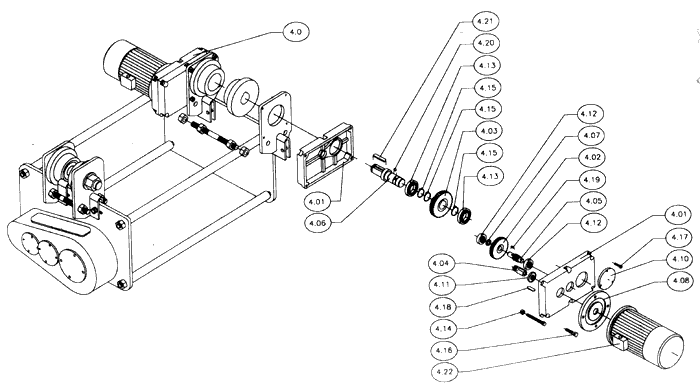 4.0
4.21
4.20
4.13
4.15
4.15
4.03
4.15
4.13
4.01
4.06
4.12
4.07
4.02
4.19
4.05
4.12
4.01
4.17
4.10
4.08
4.04
4.11
4.18
4.14
4.16
4.22