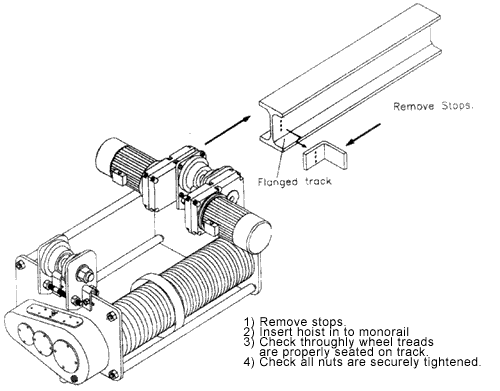 Remove Stops.

Flanged track

1) Remove stops.
2) Insert hoist in to monorail
3) Check throughly wheel treads are properly seated on track.
4) Check all nuts are securely tightened.